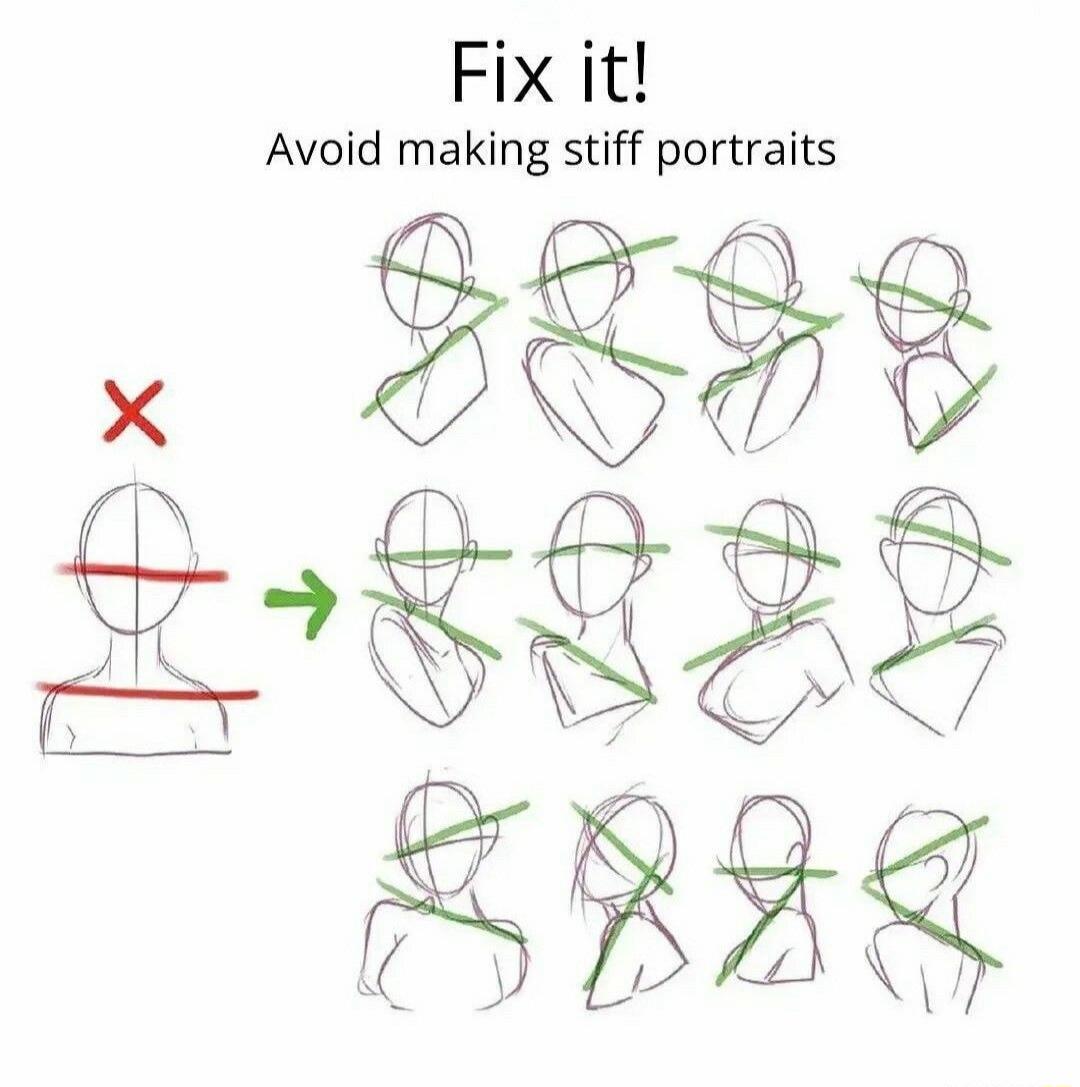 Fix it!
Avoid making stiff portraits