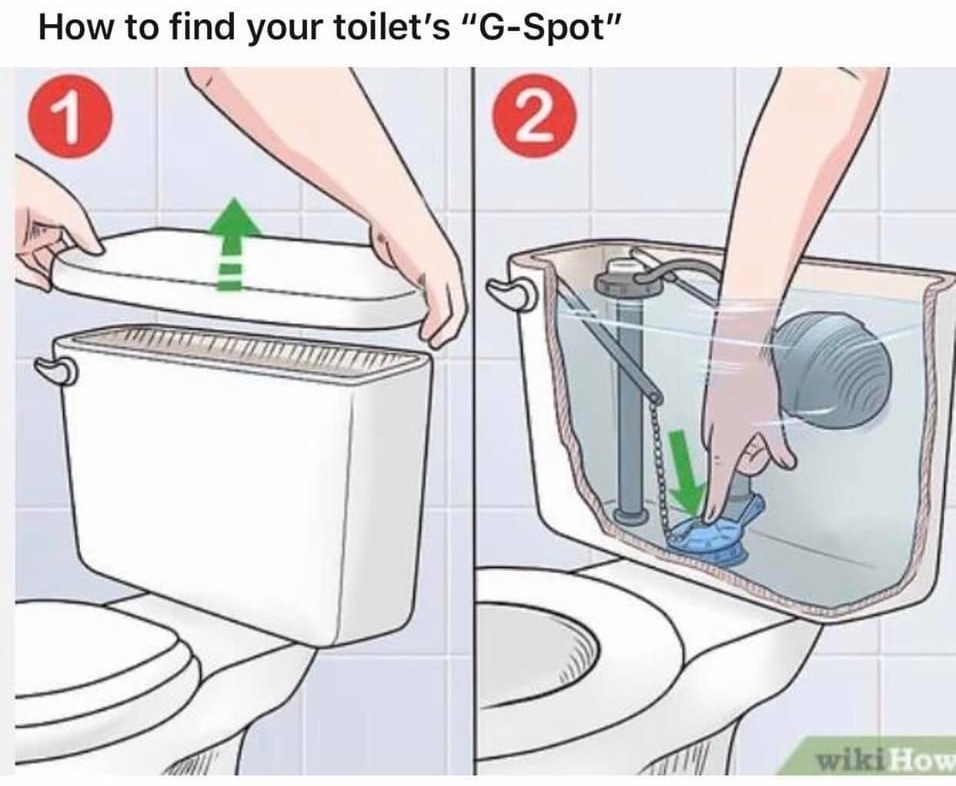 How to find your toilet's "G-Spot"

1

2

wikiHow