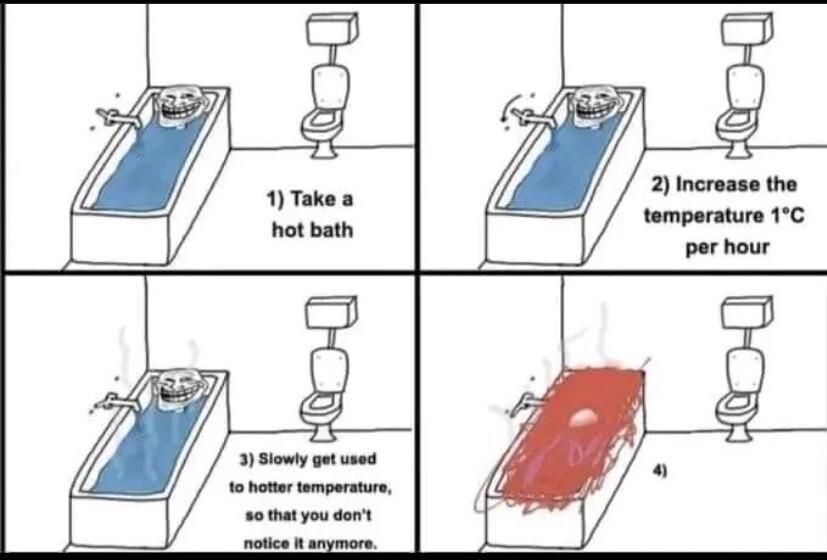 1) Take a hot bath

2) Increase the temperature 1°C per hour

3) Slowly get used to hotter temperature, so that you don't notice it anymore.

4)