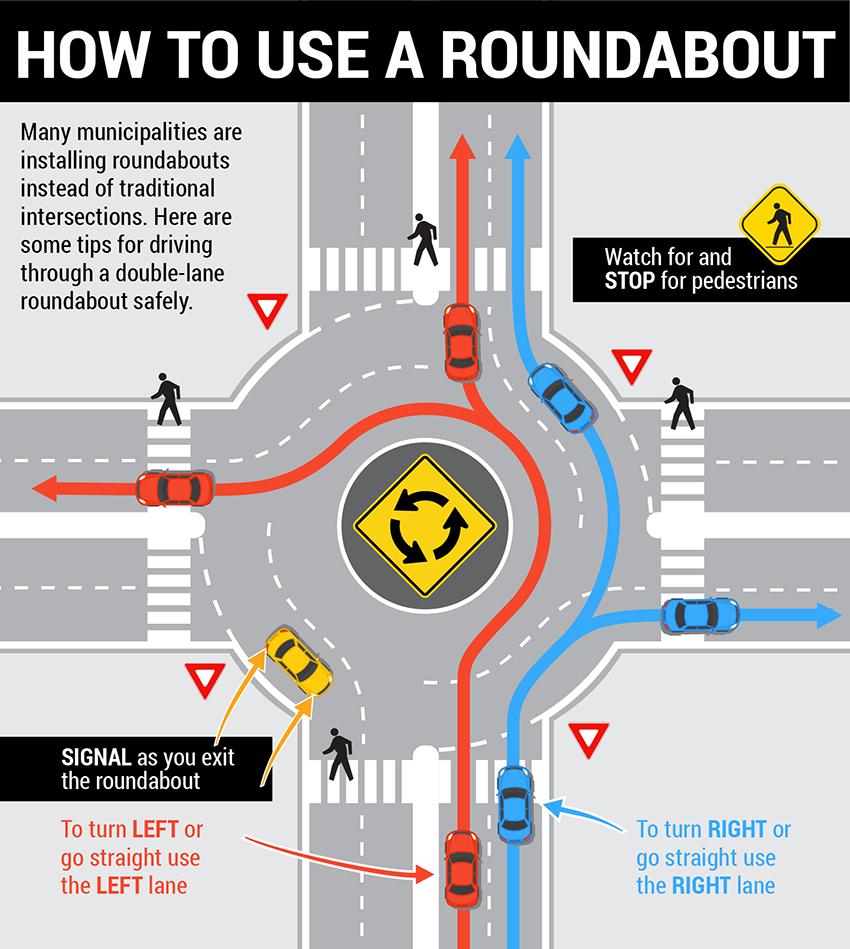 HOW TO USE A ROUNDABOUT

Many municipalities are installing roundabouts instead of traditional intersections. Here are some tips for driving through a double-lane roundabout safely.

Watch for and STOP for pedestrians

SIGNAL as you exit the roundabout

To turn LEFT or go straight use the LEFT lane

To turn RIGHT or go straight use the RIGHT lane