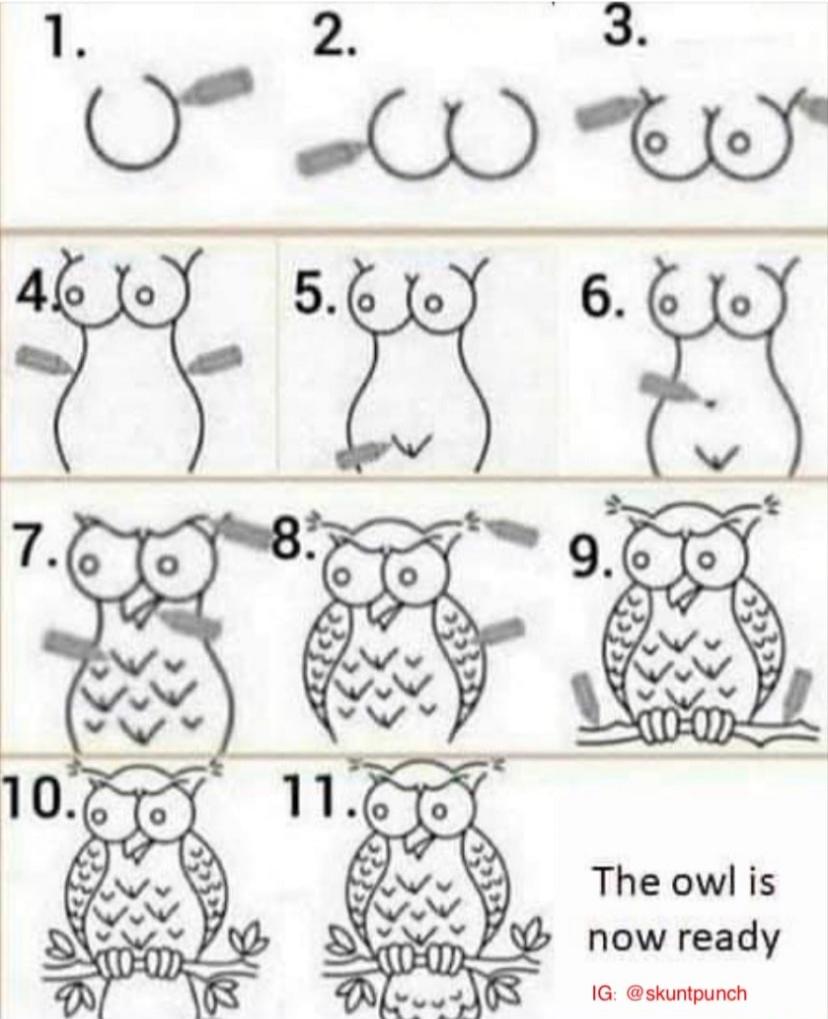 1.

2.

3.

4.

5.

6.

7.

8.

9.

10.

11.

The owl is now ready

IG: @skuntpunch