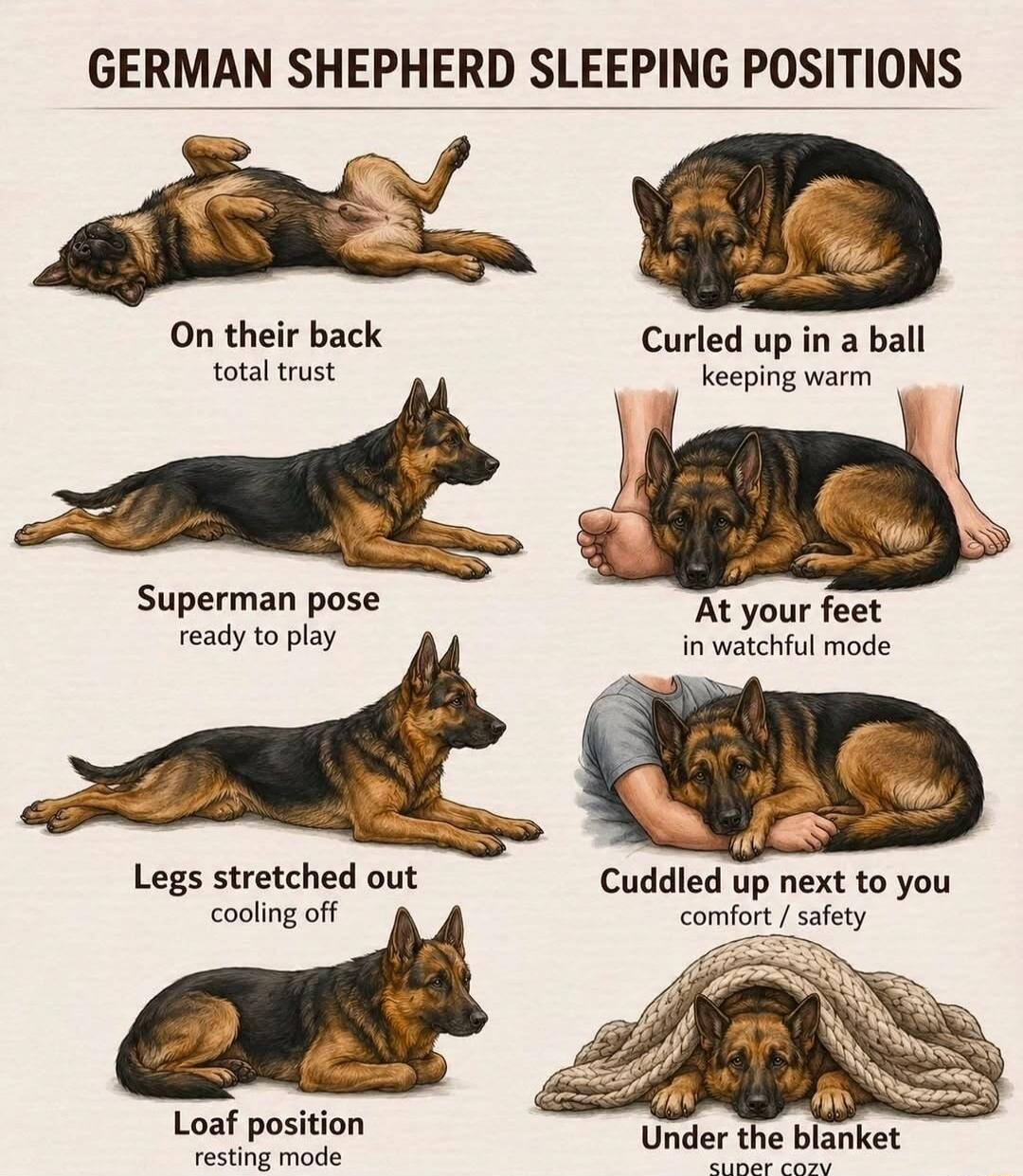 GERMAN SHEPHERD SLEEPING POSITIONS

On their back
total trust

Superman pose
ready to play

Legs stretched out
cooling off

Loaf position
resting mode

Curled up in a ball
keeping warm

At your feet
in watchful mode

Cuddled up next to you
comfort / safety

Under the blanket
super cozy