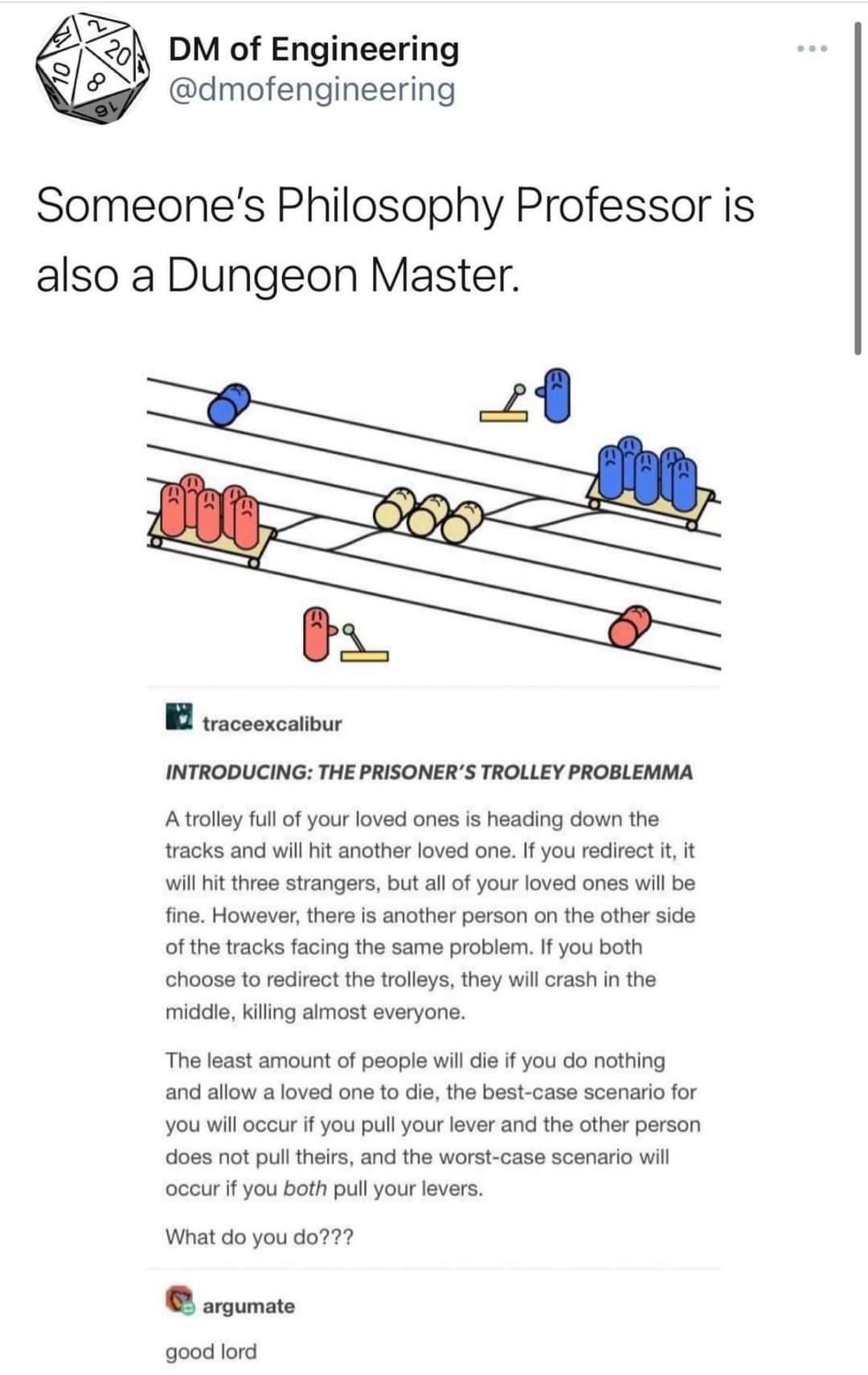 DM of Engineering
@dmofengineering

Someone's Philosophy Professor is also a Dungeon Master.

traceexcalibur

INTRODUCING: THE PRISONER'S TROLLEY PROBLEMMA

A trolley full of your loved ones is heading down the tracks and will hit another loved one. If you redirect it, it will hit three strangers, but all of your loved ones will be fine. However, there is another person on the other side of the tracks facing the same problem. If you both choose to redirect the trolleys, they will crash in the middle, killing almost everyone.

The least amount of people will die if you do nothing and allow a loved one to die, the best-case scenario for you will occur if you pull your lever and the other person does not pull theirs, and the worst-case scenario will occur if you both pull your levers.

What do you do???

argumate

good lord