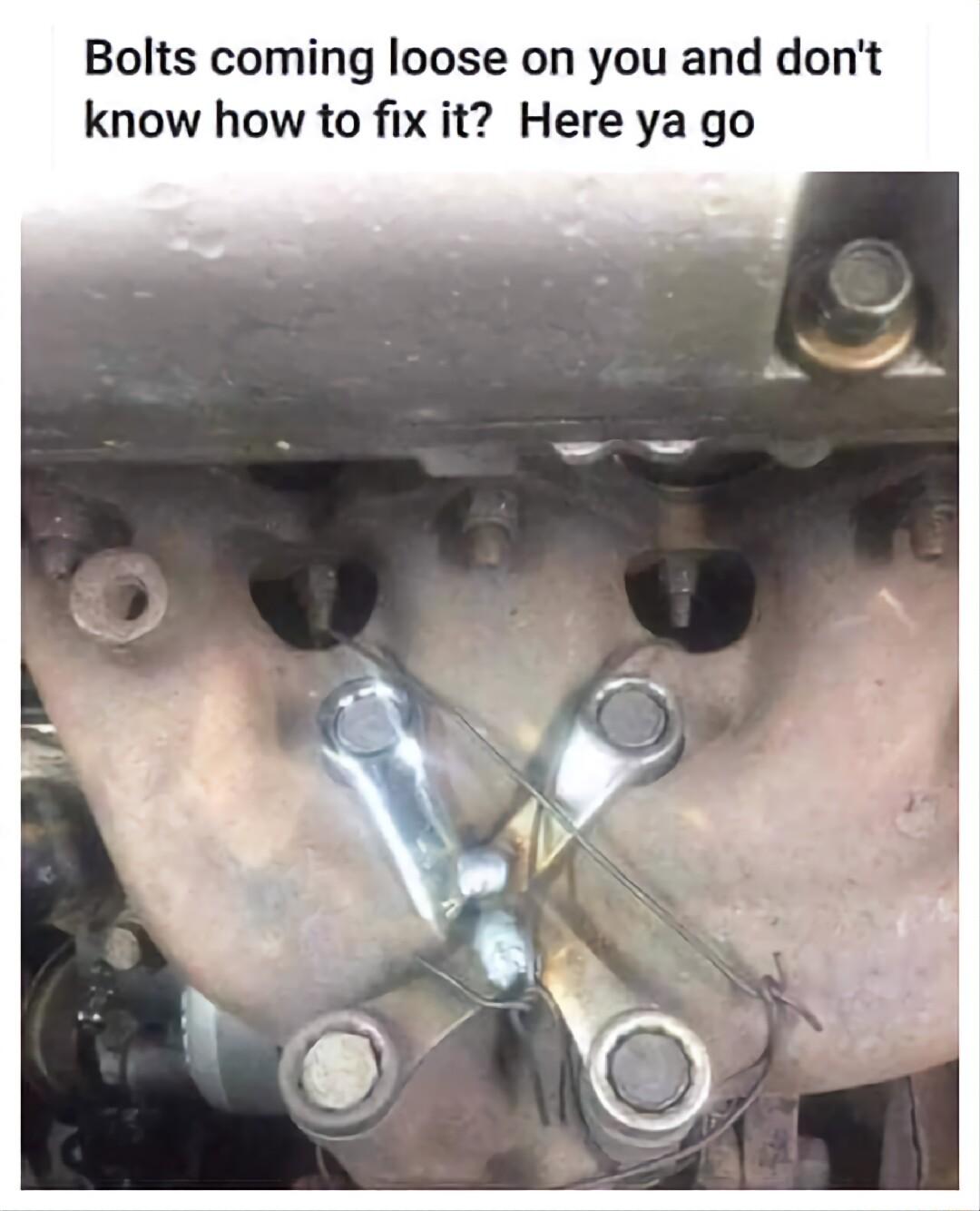 Bolts coming loose on you and don't know how to fix it? Here ya go