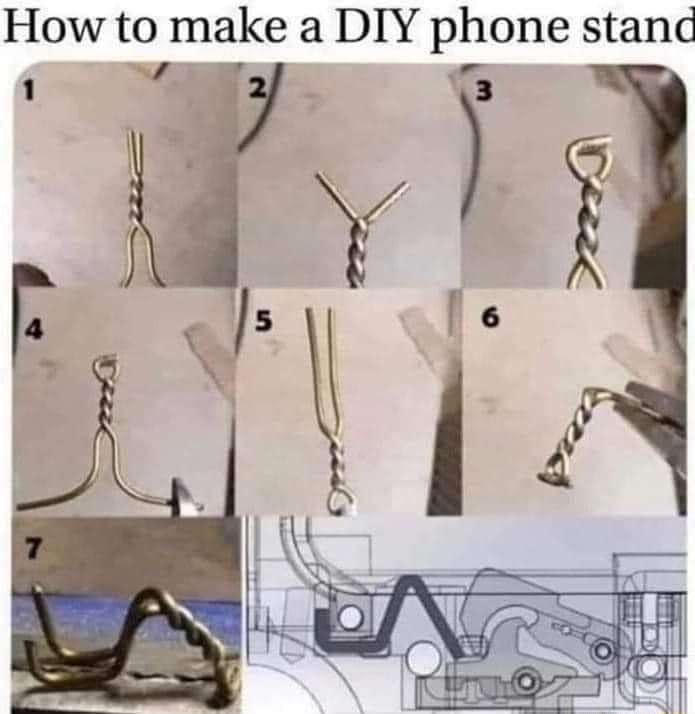 How to make a DIY phone stand

1

2

3

4

5

6

7