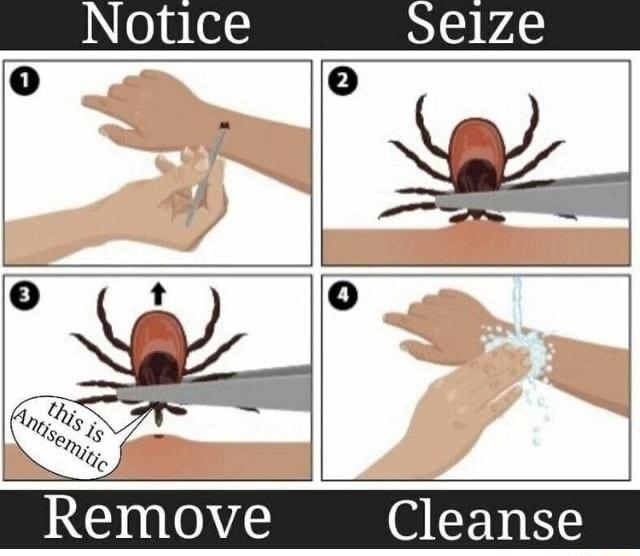 Notice

Seize

1

2

3

this is Antisemitic

4

Remove

Cleanse