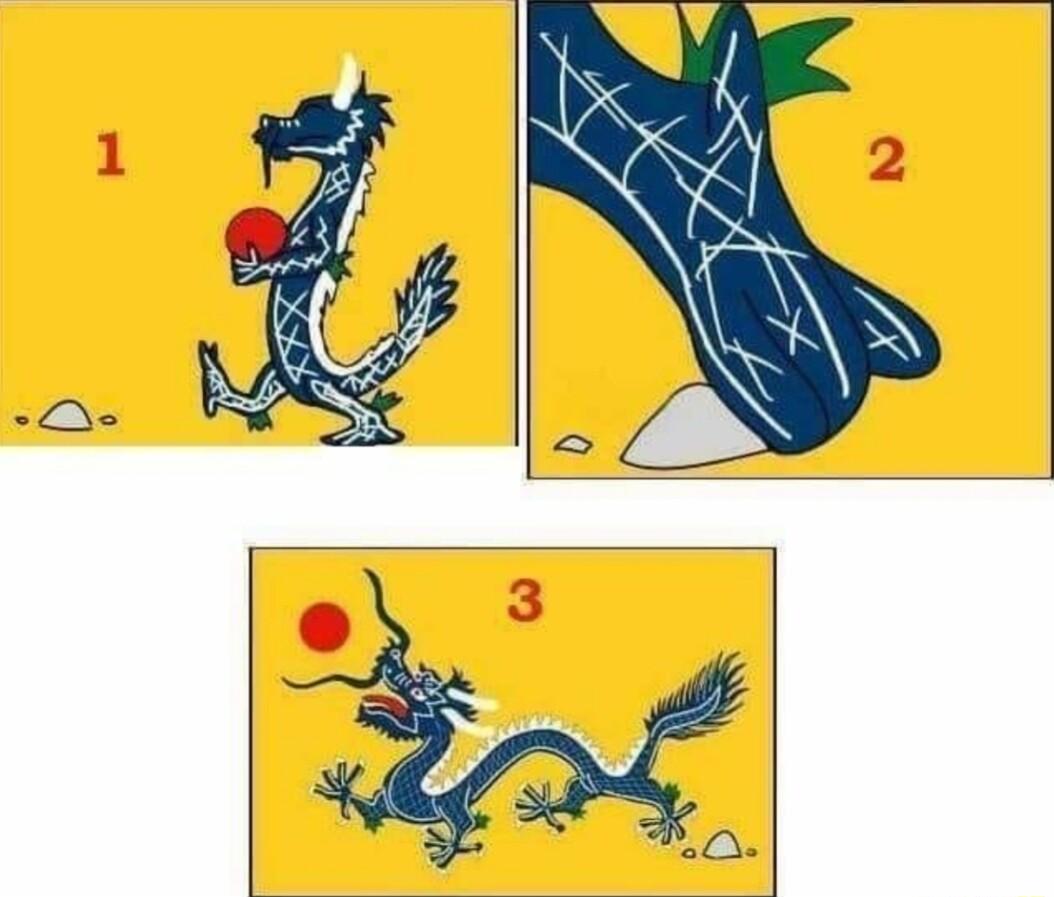 1

2

3