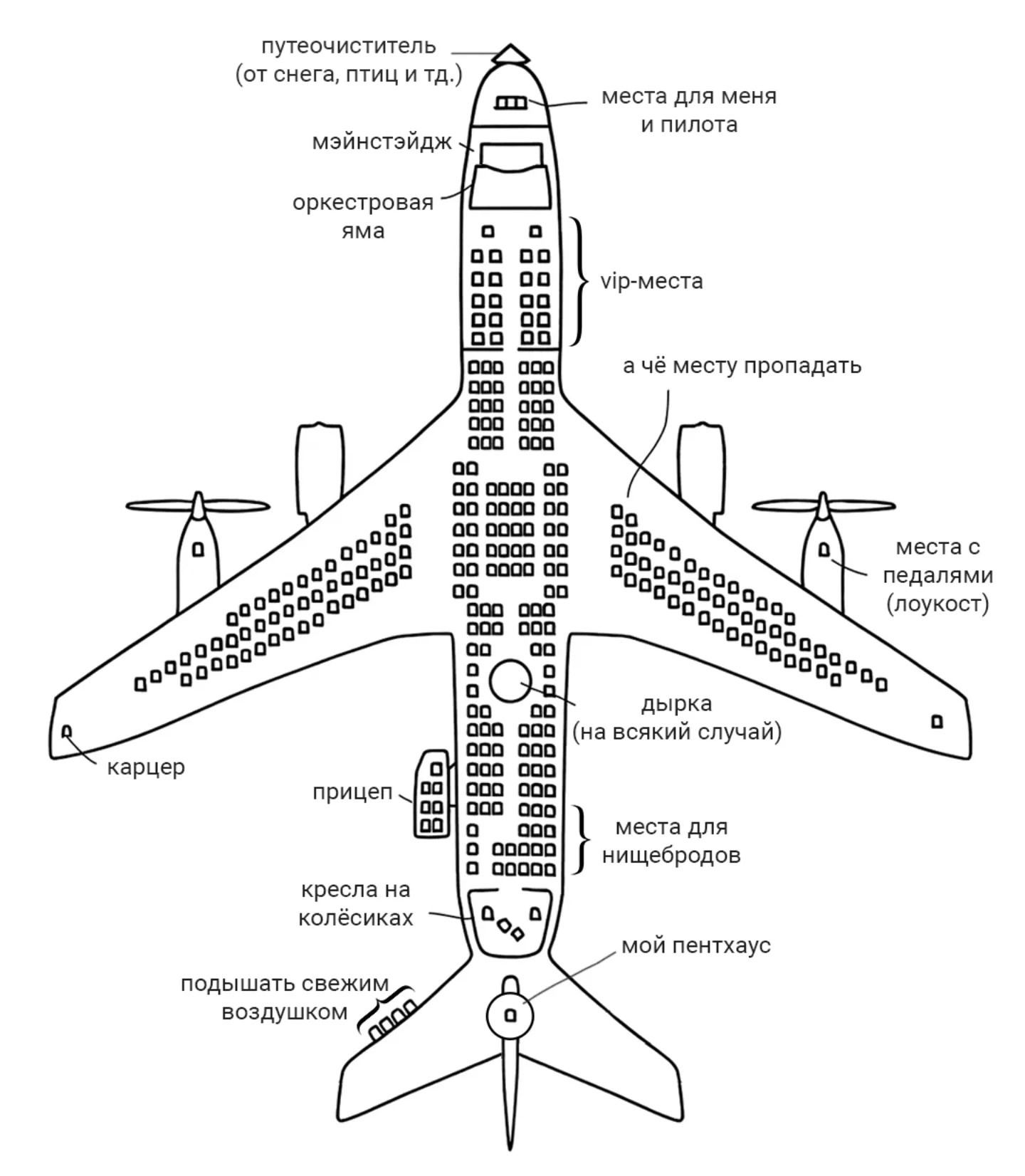 путеочиститель (от снега, птиц и тд.)

места для меня и пилота

мэйнстэйдж

оркестровая яма

vip-места

а чё месту пропадать

места с педалями (лоукост)

дырка (на всякий случай)

карцер

прицеп

места для нищебродов

кресла на колёсиках

мой пентхаус

подышать свежим воздушком