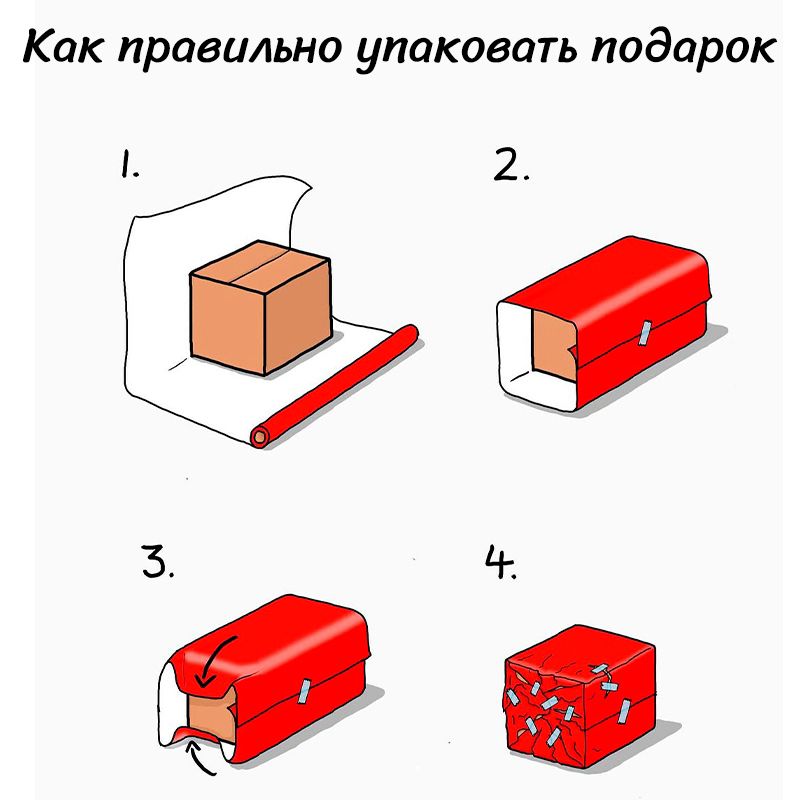 Как правильно упаковать подарок

1.

2.

3.

4.