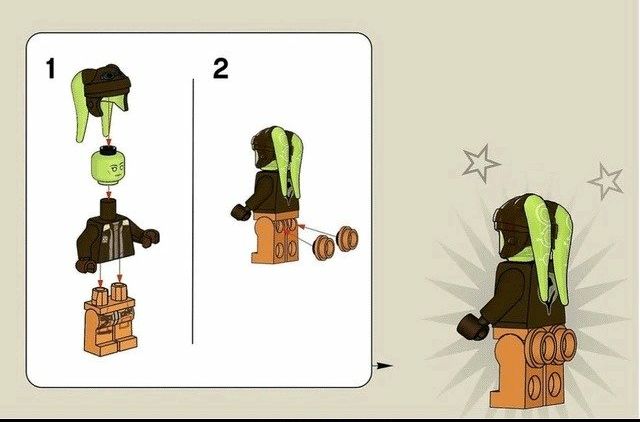 1

2