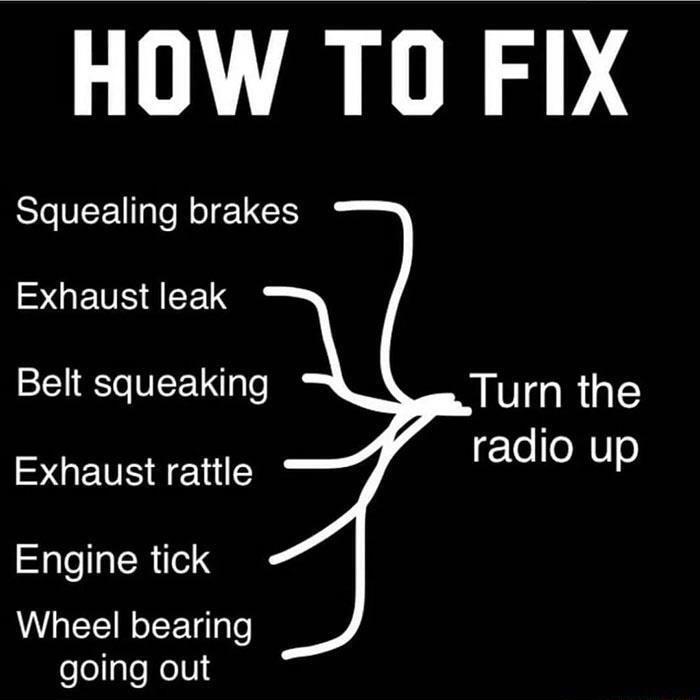 HOW TO FIX

Squealing brakes

Exhaust leak

Belt squeaking

Exhaust rattle

Engine tick

Wheel bearing going out

Turn the radio up