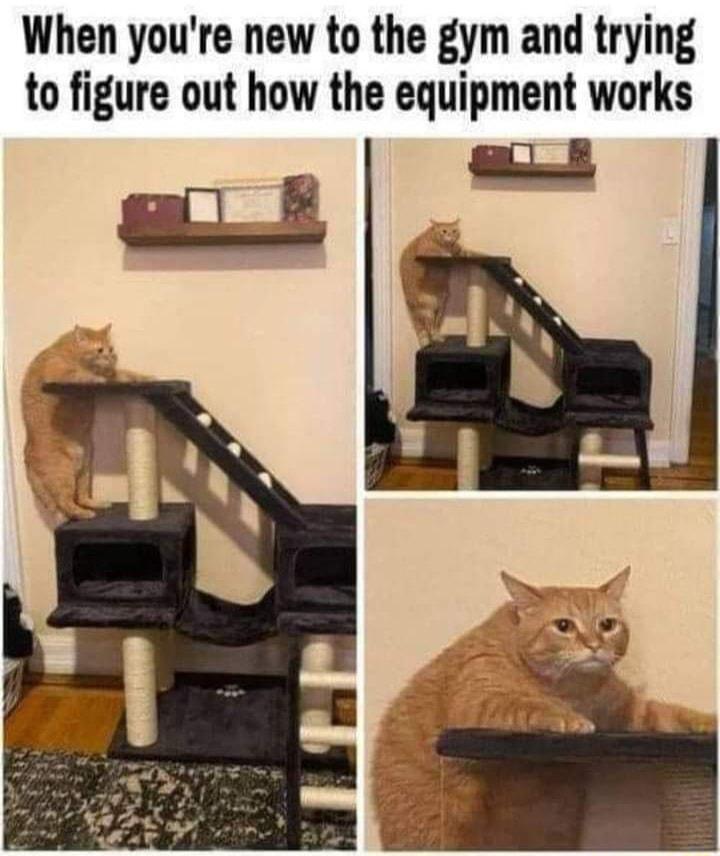 When you're new to the gym and trying to figure out how the equipment works