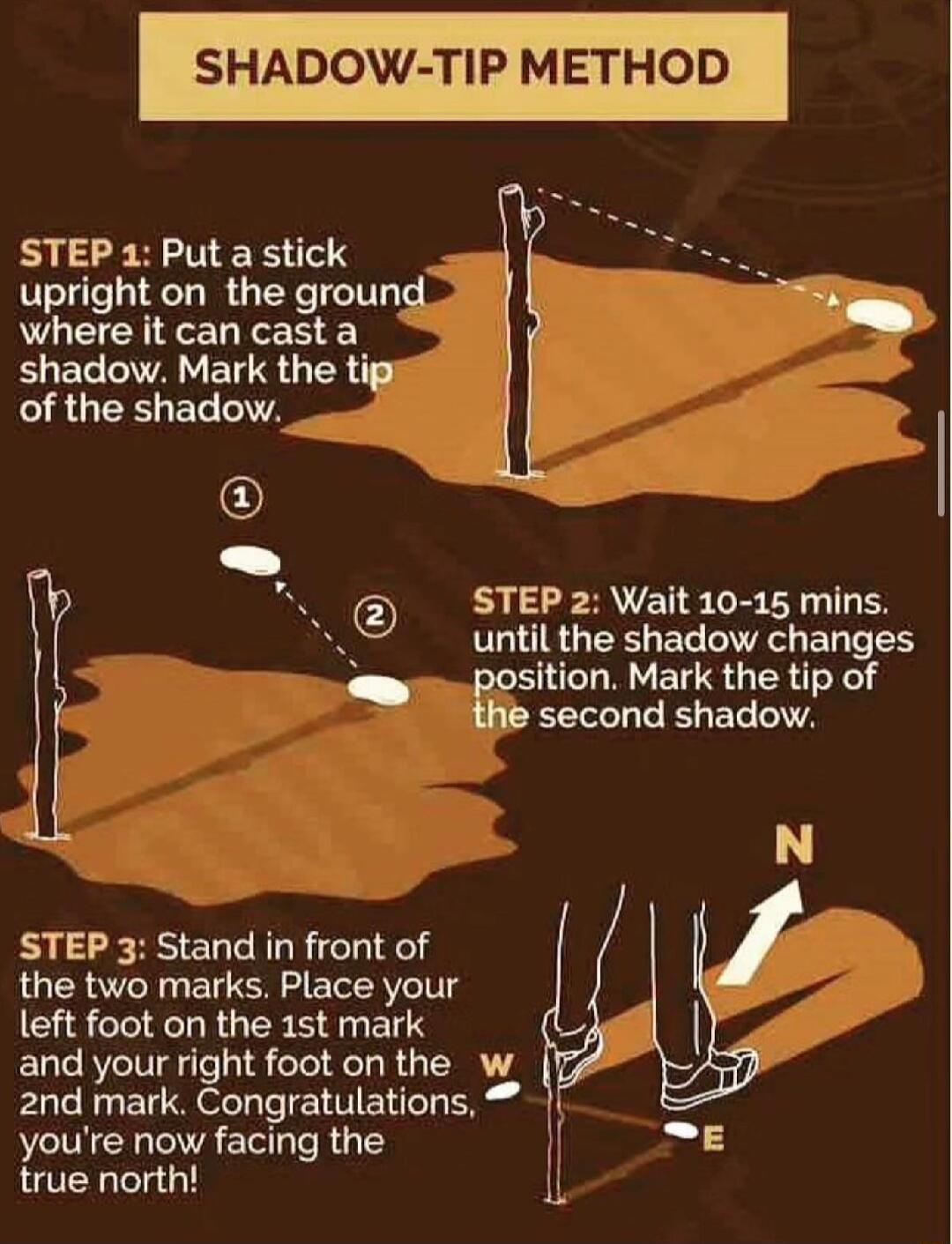 SHADOW-TIP METHOD

STEP 1: Put a stick upright on the ground where it can cast a shadow. Mark the tip of the shadow.

1

2

STEP 2: Wait 10-15 mins. until the shadow changes position. Mark the tip of the second shadow.

N

STEP 3: Stand in front of the two marks. Place your left foot on the 1st mark and your right foot on the 2nd mark. Congratulations, you're now facing the true north!

W

E