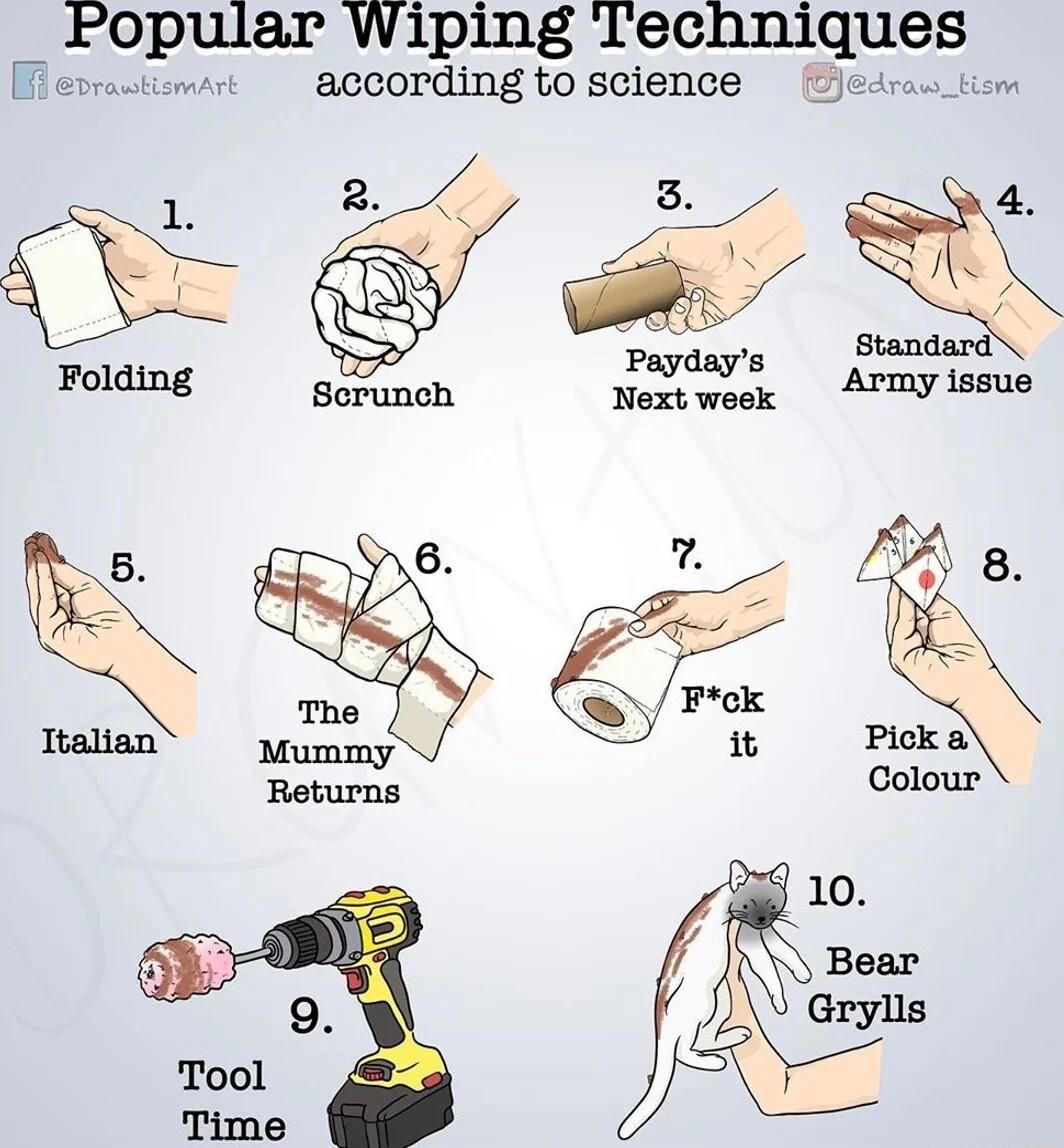 Popular Wiping Techniques

@DrawtismArt

according to science

@draw_tism

1.
Folding

2.
Scrunch

3.
Payday's Next week

4.
Standard Army issue

5.
Italian

6.
The Mummy Returns

7.
F*ck it

8.
Pick a Colour

9.
Tool Time

10.
Bear Grylls